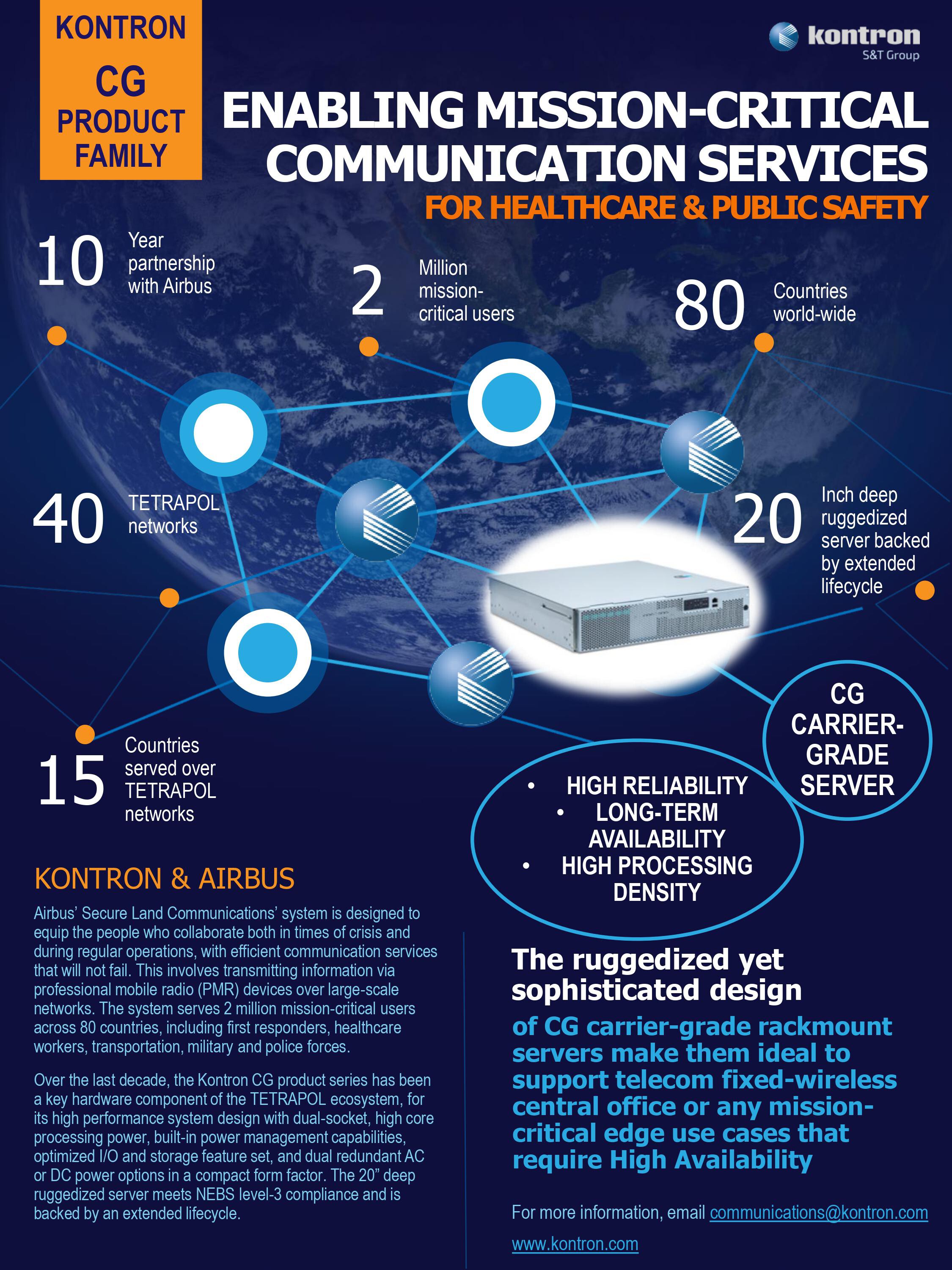 KONTRON
CG
PRODUCT
FAMILY

kontron
S&T Group

ENABLING MISSION-CRITICAL COMMUNICATION SERVICES
FOR HEALTHCARE & PUBLIC SAFETY

10 Year partnership with Airbus

2 Million mission-critical users

80 Countries world-wide

40 TETRAPOL networks

20 Inch deep ruggedized server backed by extended lifecycle

15 Countries served over TETRAPOL networks

CG CARRIER-GRADE SERVER

• HIGH RELIABILITY
• LONG-TERM AVAILABILITY
• HIGH PROCESSING DENSITY

KONTRON & AIRBUS

Airbus' Secure Land Communications' system is designed to equip the people who collaborate both in times of crisis and during regular operations, with efficient communication services that will not fail. This involves transmitting information via professional mobile radio (PMR) devices over large-scale networks. The system serves 2 million mission-critical users across 80 countries, including first responders, healthcare workers, transportation, military and police forces.

Over the last decade, the Kontron CG product series has been a key hardware component of the TETRAPOL ecosystem, for its high performance system design with dual-socket, high core processing power, built-in power management capabilities, optimized I/O and storage feature set, and dual redundant AC or DC power options in a compact form factor. The 20" deep ruggedized server meets NEBS level-3 compliance and is backed by an extended lifecycle.

The ruggedized yet sophisticated design

of CG carrier-grade rackmount servers make them ideal to support telecom fixed-wireless central office or any mission-critical edge use cases that require High Availability

For more information, email communications@kontron.com

www.kontron.com